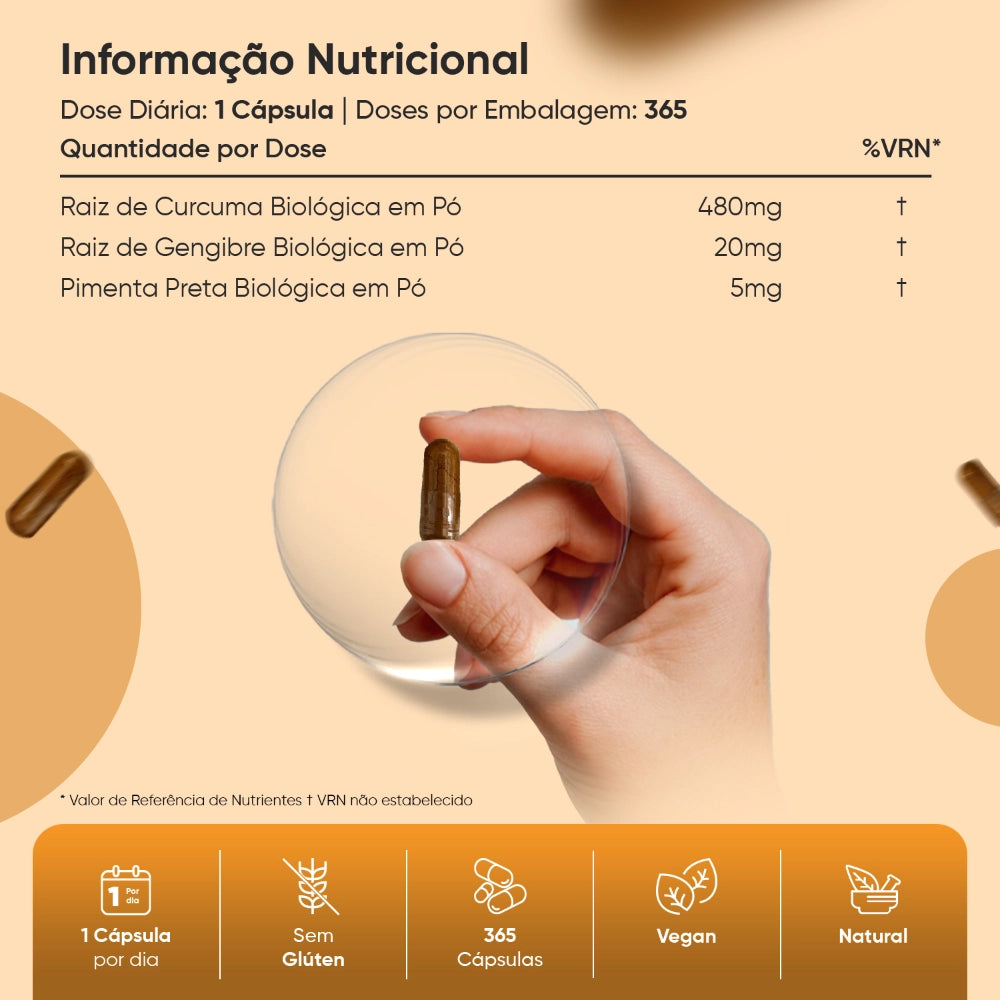 Informação Nutricional

Dose Diária: 1 Cápsula | Doses por Embalagem: 365

| Quantidade por Dose | | %VRN* |
|---|---|---|
| Raiz de Curcuma Biológica em Pó | 480mg | † |
| Raiz de Gengibre Biológica em Pó | 20mg | † |
| Pimenta Preta Biológica em Pó | 5mg | † |

* Valor de Referência de Nutrientes † VRN não estabelecido

1 Por dia

1 Cápsula por dia

Sem Glúten

365 Cápsulas

Vegan

Natural